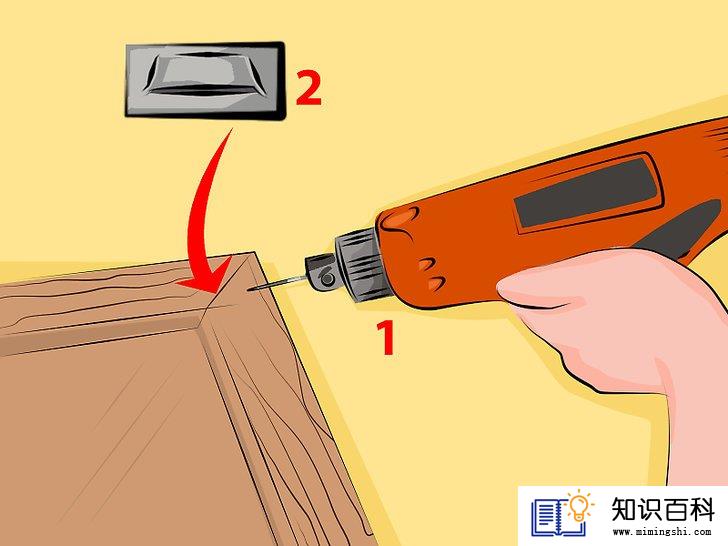 2

1

知识百科
www.mimingshi.com