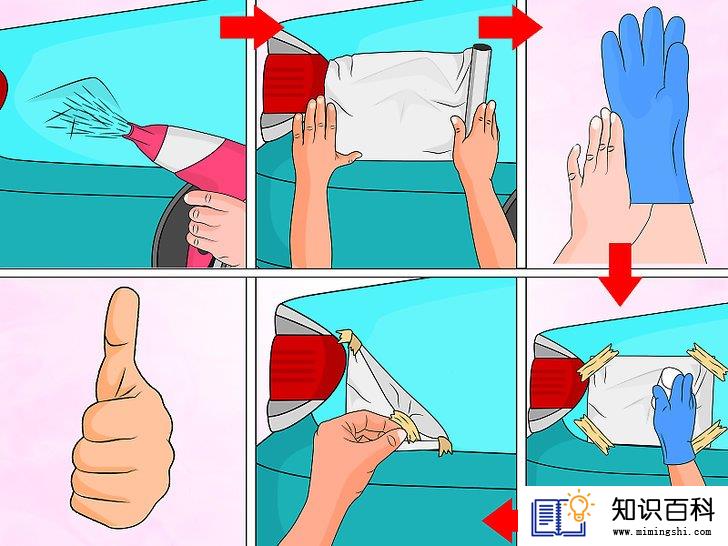 知识百科
www.mimingshi.com