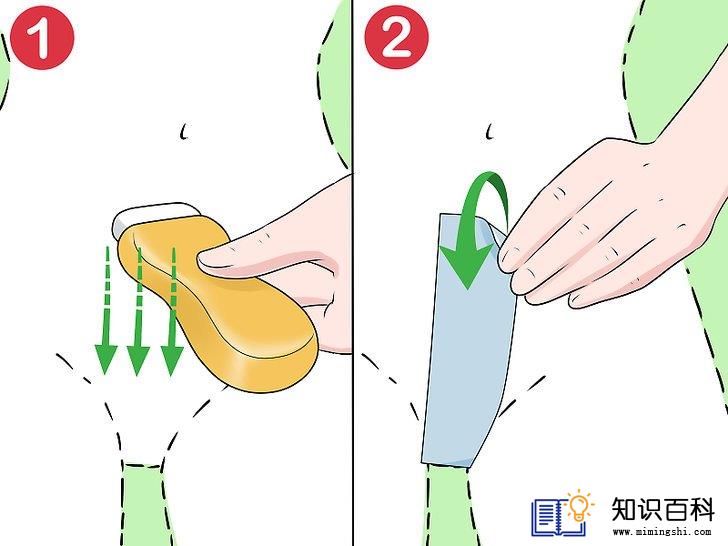 1

2

知识百科
www.mimingshi.com