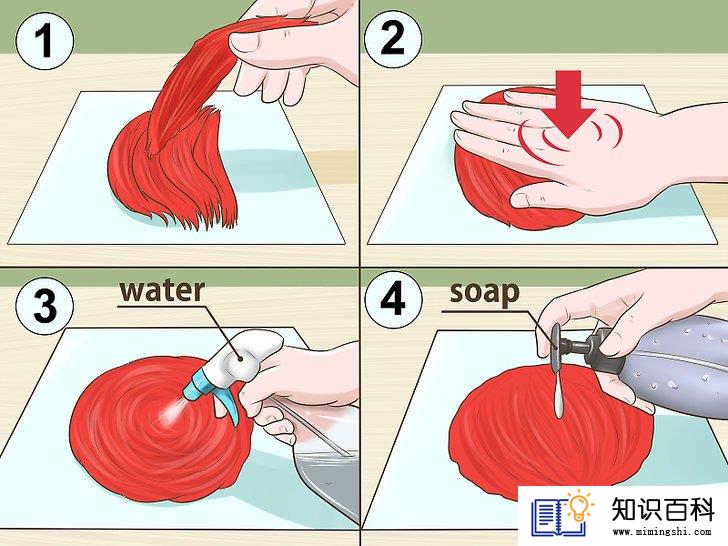 1

2

3
water

4
soap

知识百科
www.mimingshi.com