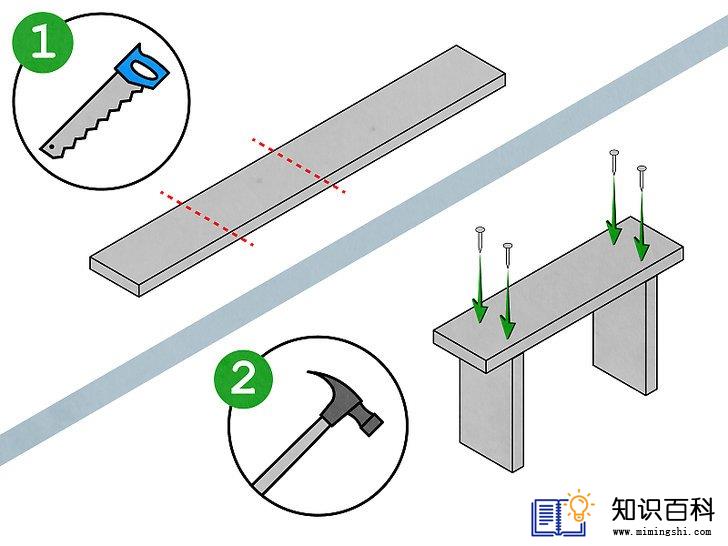 1

2

知识百科
www.mimingshi.com